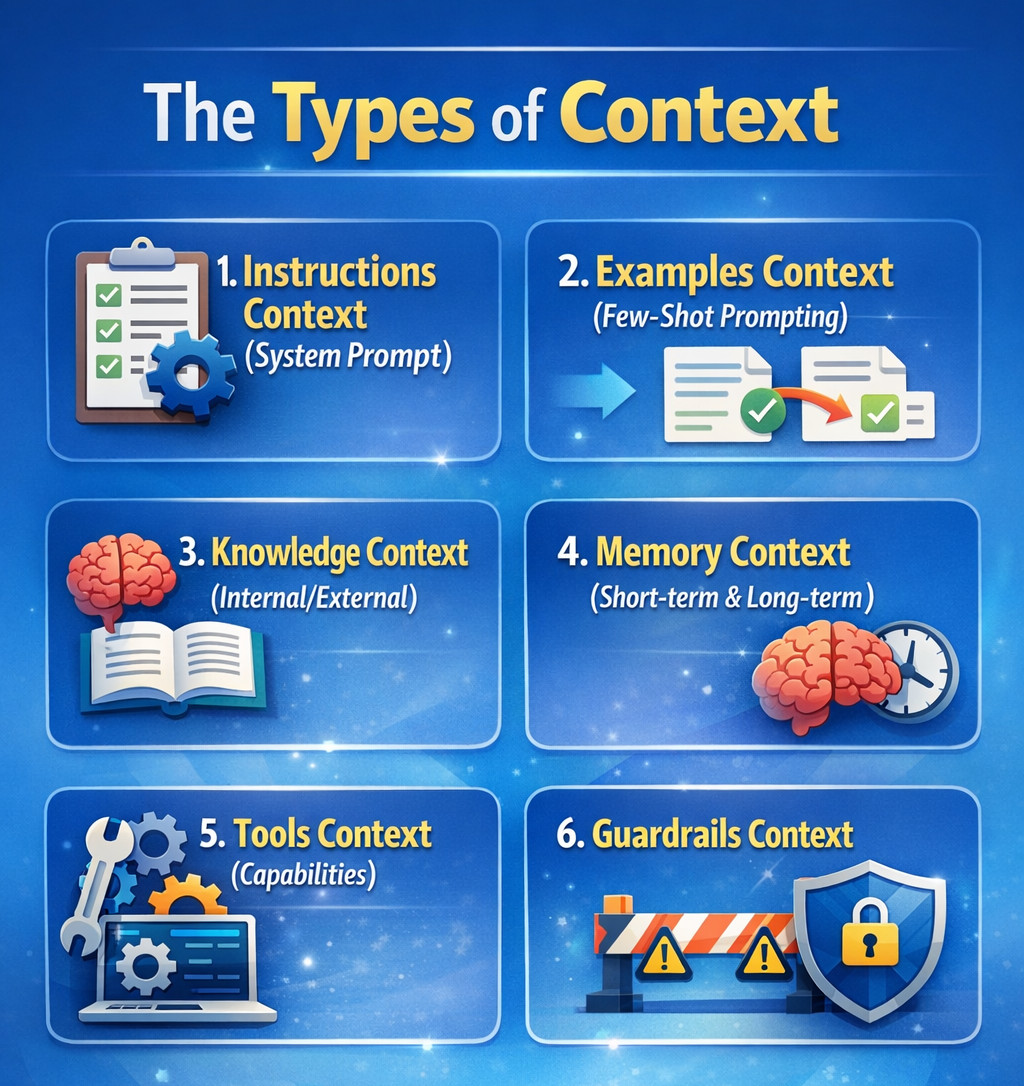 The Types of Context

1. Instructions Context
(System Prompt)

2. Examples Context
(Few-Shot Prompting)

3. Knowledge Context
(Internal/External)

4. Memory Context
(Short-term & Long-term)

5. Tools Context
(Capabilities)

6. Guardrails Context